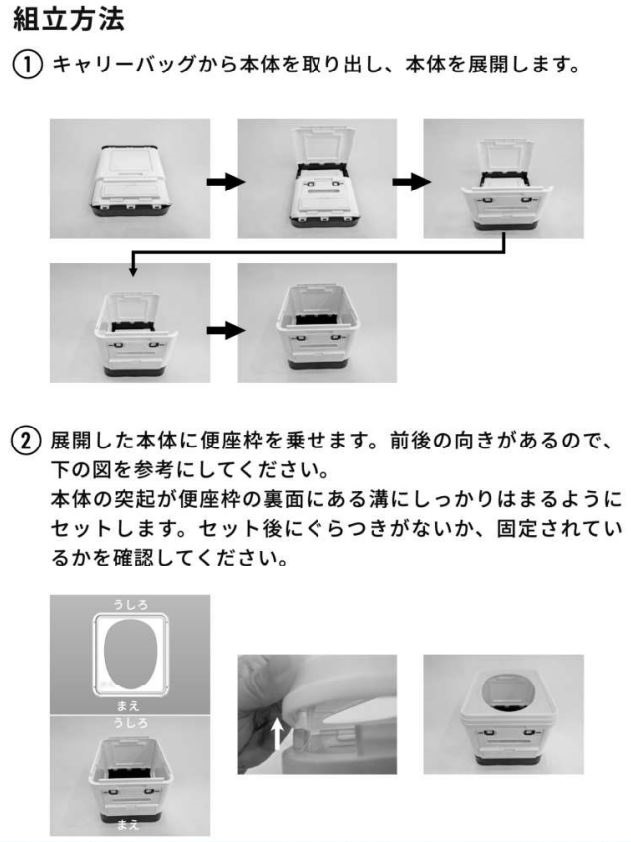 組立方法

① キャリーバッグから本体を取り出し、本体を展開します。

② 展開した本体に便座枠を乗せます。前後の向きがあるので、下の図を参考にしてください。
本体の突起が便座枠の裏面にある溝にしっかりはまるようにセットします。セット後にぐらつきがないか、固定されているかを確認してください。

うしろ

まえ

うしろ

まえ