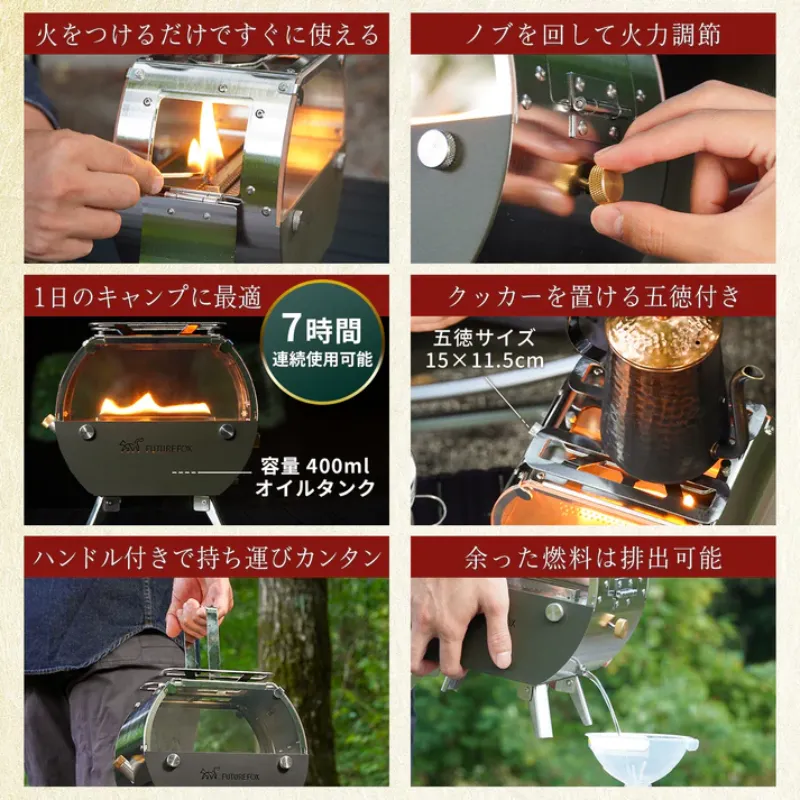 火をつけるだけですぐに使える

ノブを回して火力調節

1日のキャンプに最適

7時間
連続使用可能

FUTUREFOX

容量 400ml
オイルタンク

クッカーを置ける五徳付き

五徳サイズ
15×11.5cm

ハンドル付きで持ち運びカンタン

FUTUREFOX

余った燃料は排出可能