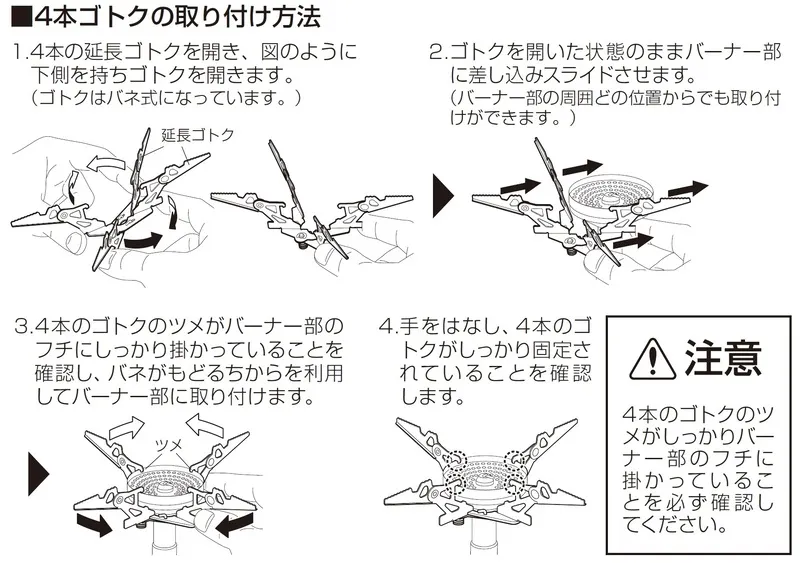 ■4本ゴトクの取り付け方法

1.4本の延長ゴトクを開き、図のように下側を持ちゴトクを開きます。
（ゴトクはバネ式になっています。）

延長ゴトク

2.ゴトクを開いた状態のままバーナー部に差し込みスライドさせます。
（バーナー部の周囲どの位置からでも取り付けができます。）

3.4本のゴトクのツメがバーナー部のフチにしっかり掛かっていることを確認し、バネがもどるちからを利用してバーナー部に取り付けます。

ツメ

4.手をはなし、4本のゴトクがしっかり固定されていることを確認します。

注意

4本のゴトクのツメがしっかりバーナー部のフチに掛かっていることを必ず確認してください。